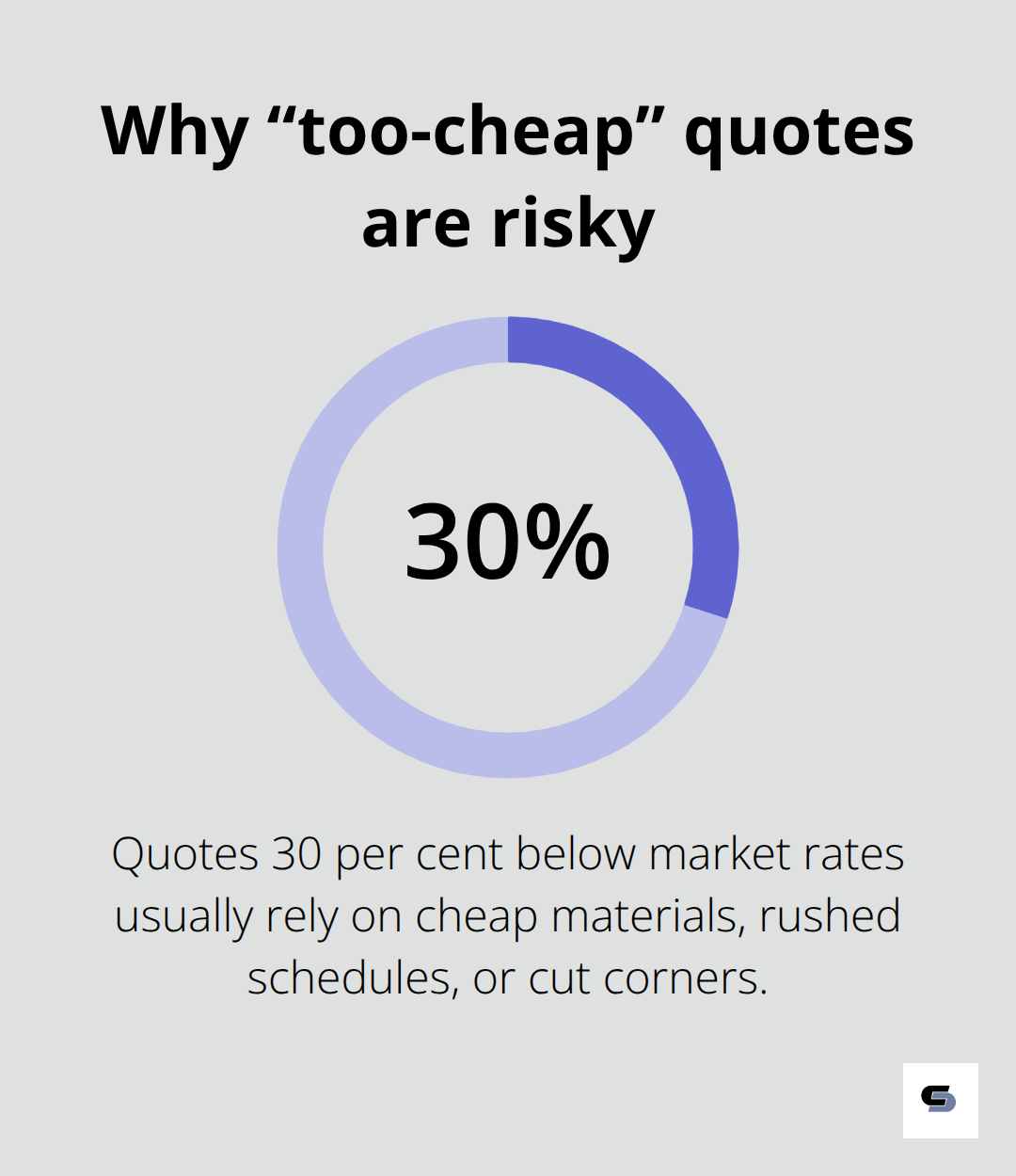 Why “too-cheap” quotes are risky

30%

Quotes 30 per cent below market rates usually rely on cheap materials, rushed schedules, or cut corners.