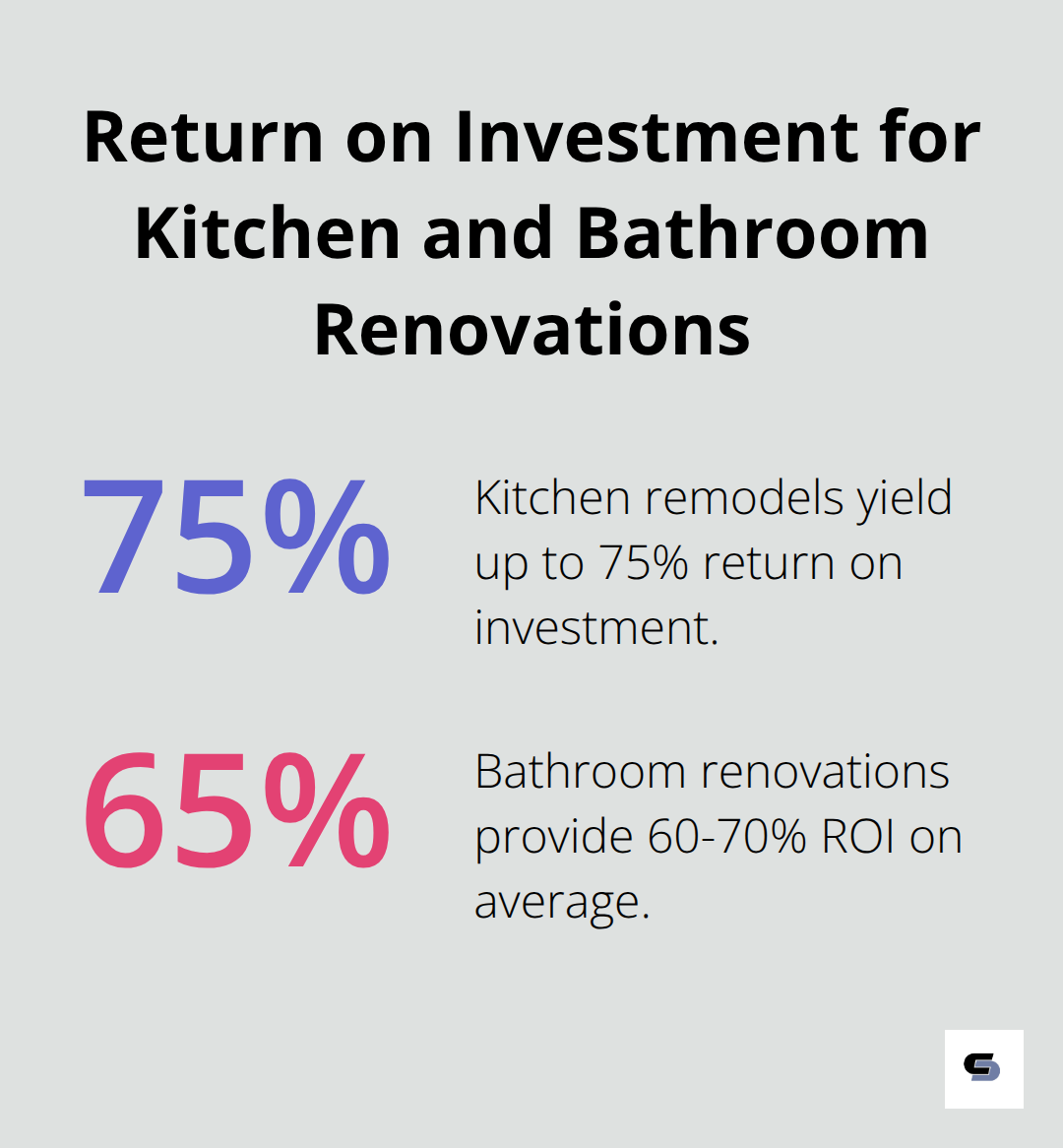 Return on Investment for Kitchen and Bathroom Renovations

75%

Kitchen remodels yield up to 75% return on investment.

65%

Bathroom renovations provide 60-70% ROI on average.