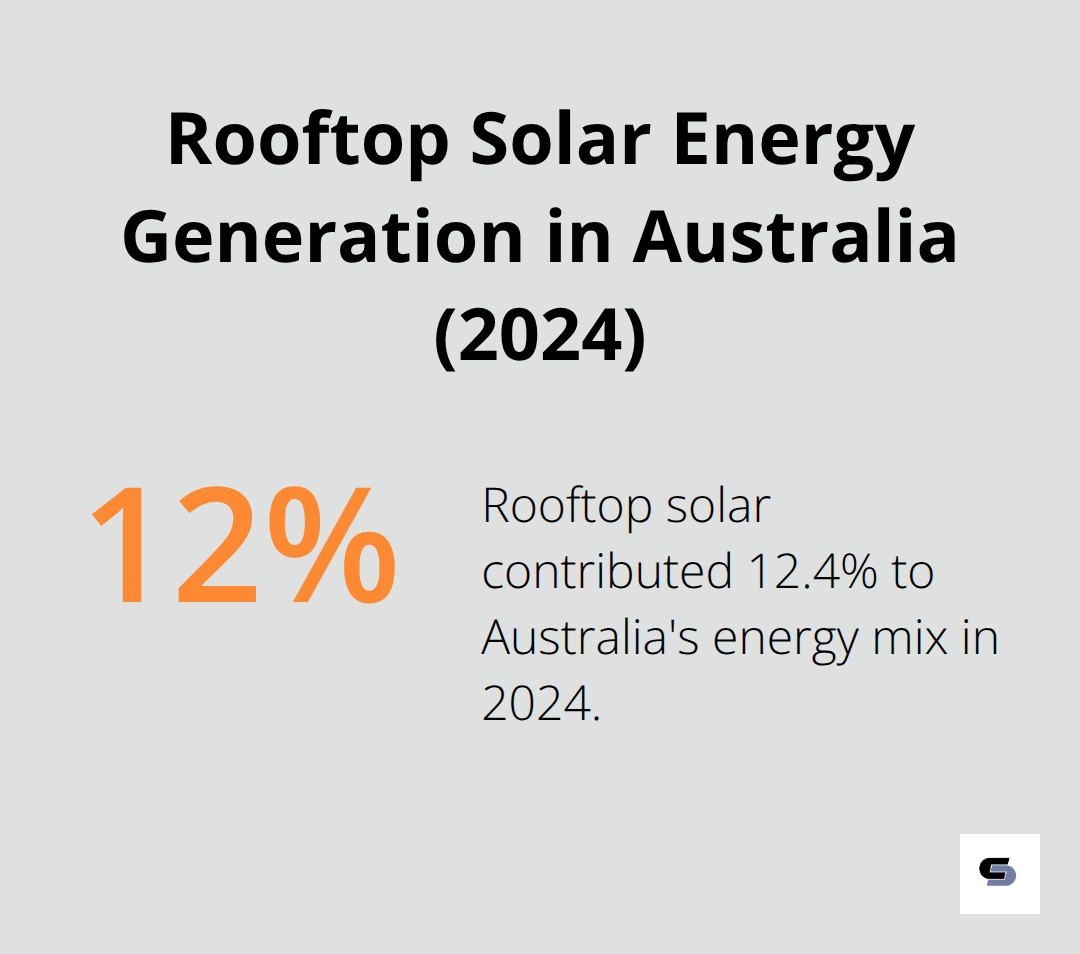 Rooftop Solar Energy Generation in Australia (2024)

12%

Rooftop solar contributed 12.4% to Australia's energy mix in 2024.