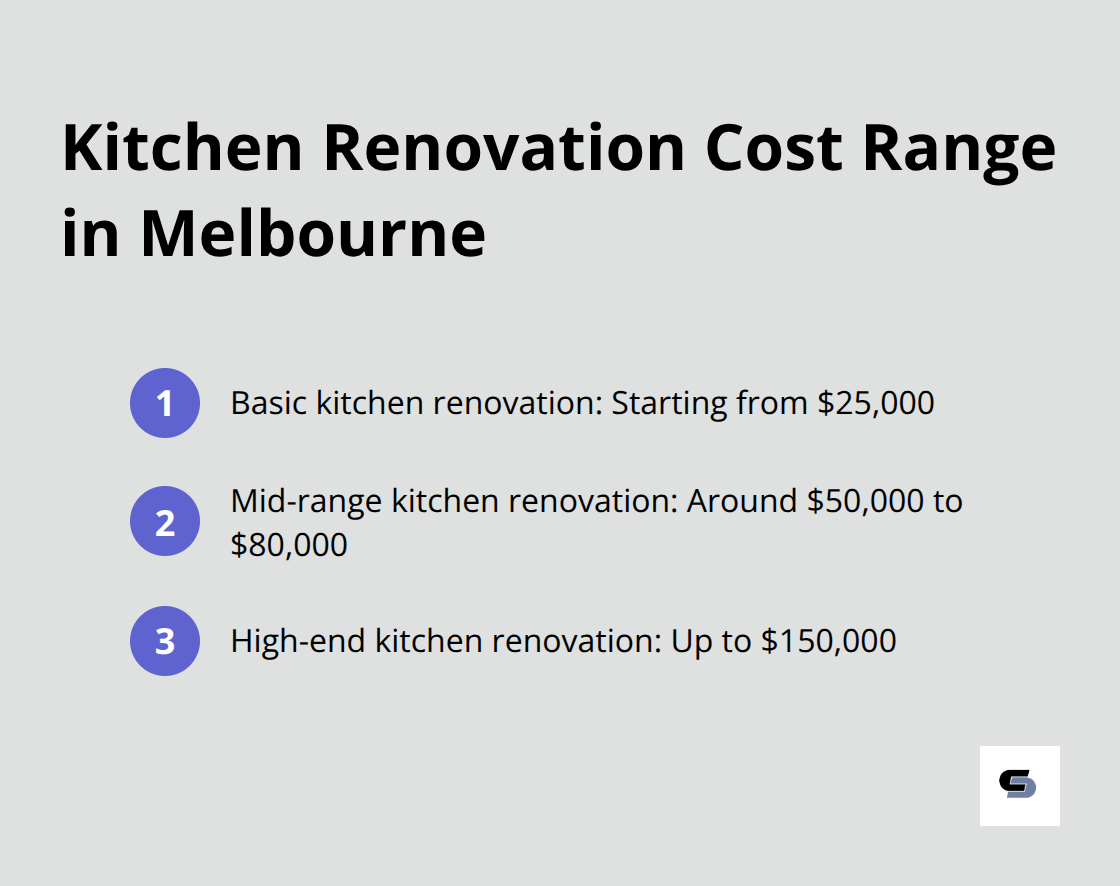 Kitchen Renovation Cost Range in Melbourne

1 Basic kitchen renovation: Starting from \$25,000

2 Mid-range kitchen renovation: Around \$50,000 to \$80,000

3 High-end kitchen renovation: Up to \$150,000