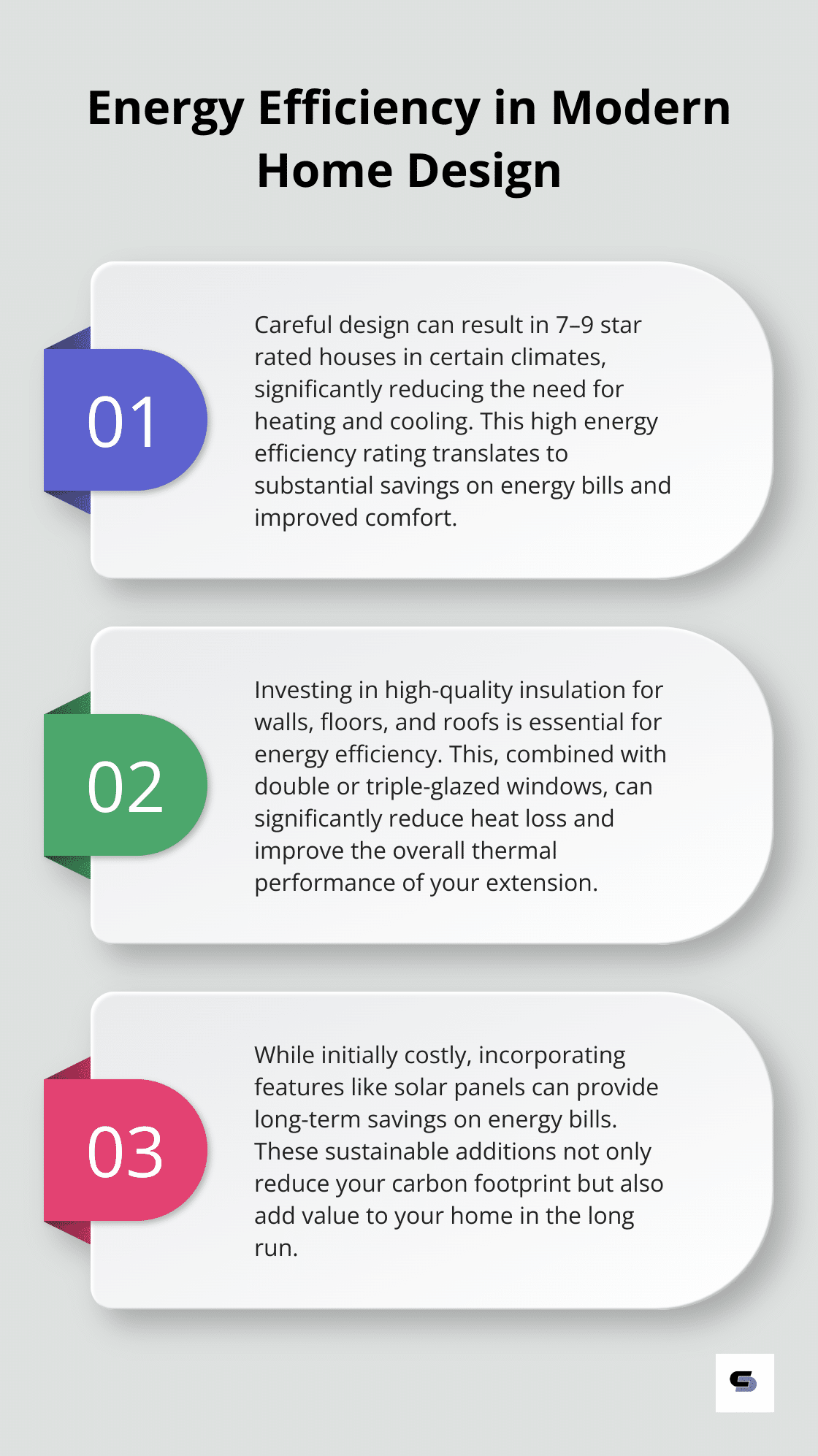 Energy Efficiency in Modern Home Design

01

Careful design can result in 7–9 star rated houses in certain climates, significantly reducing the need for heating and cooling. This high energy efficiency rating translates to substantial savings on energy bills and improved comfort.

02

Investing in high-quality insulation for walls, floors, and roofs is essential for energy efficiency. This, combined with double or triple-glazed windows, can significantly reduce heat loss and improve the overall thermal performance of your extension.

03

While initially costly, incorporating features like solar panels can provide long-term savings on energy bills. These sustainable additions not only reduce your carbon footprint but also add value to your home in the long run.