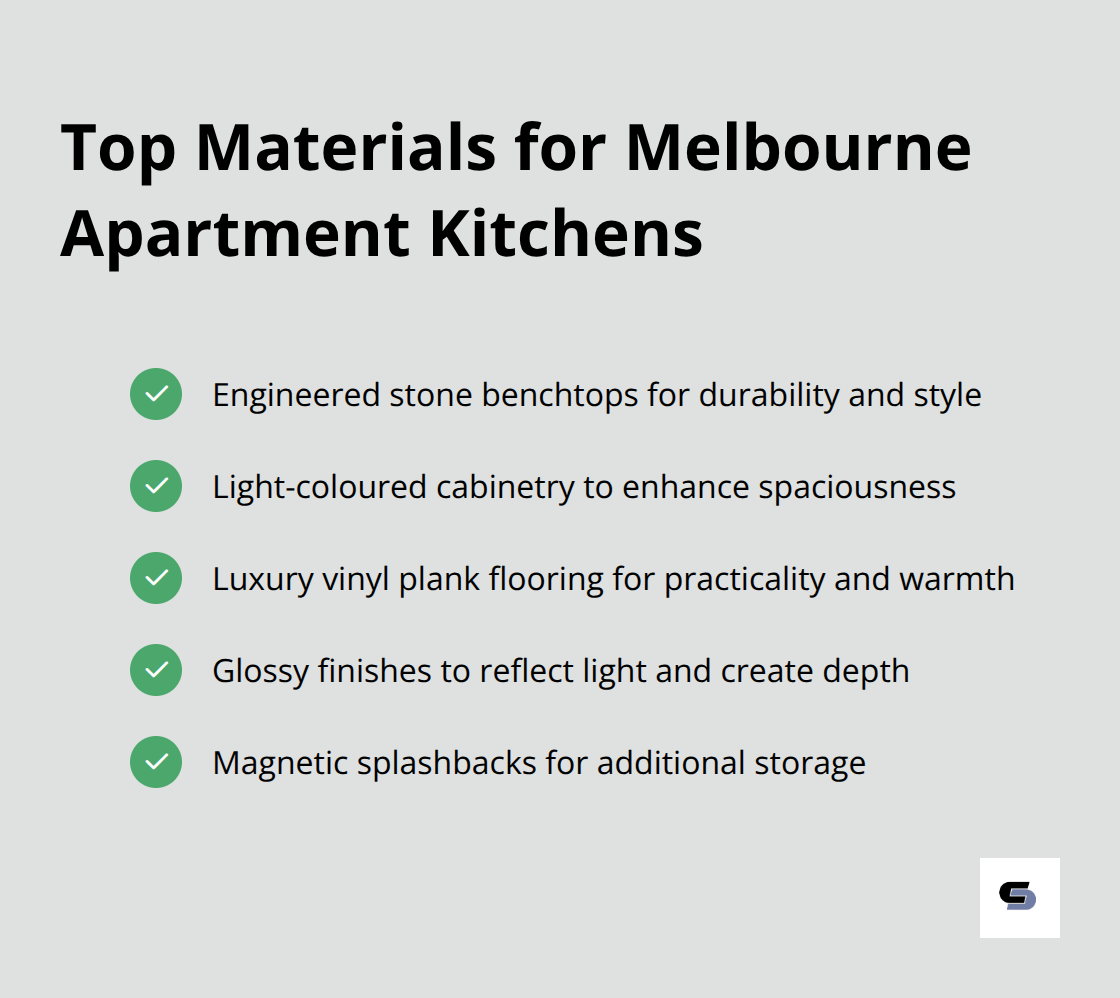 Top Materials for Melbourne Apartment Kitchens

Engineered stone benchtops for durability and style

Light-coloured cabinetry to enhance spaciousness

Luxury vinyl plank flooring for practicality and warmth

Glossy finishes to reflect light and create depth

Magnetic splashbacks for additional storage