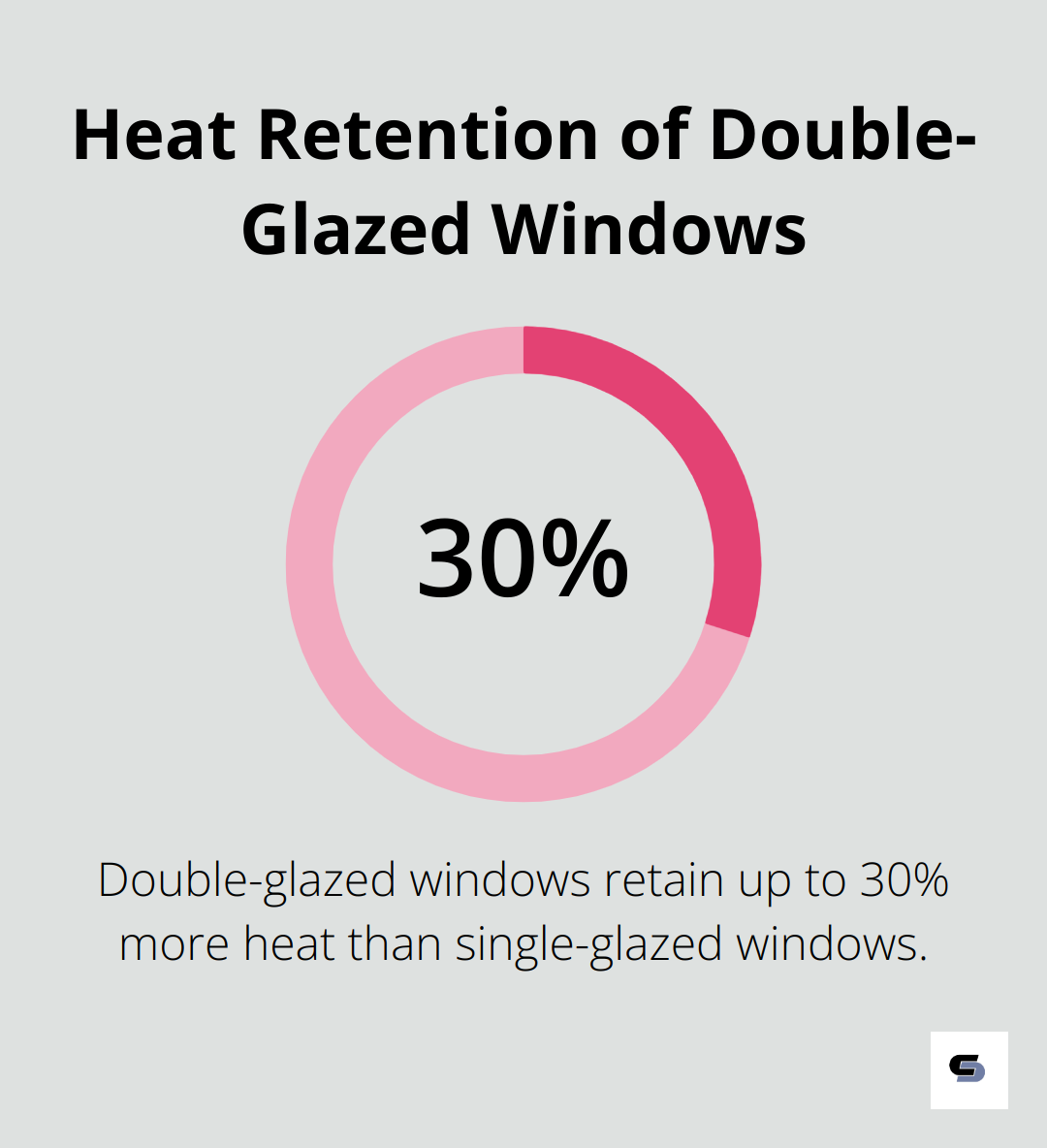 Heat Retention of Double-Glazed Windows

30%

Double-glazed windows retain up to 30% more heat than single-glazed windows.