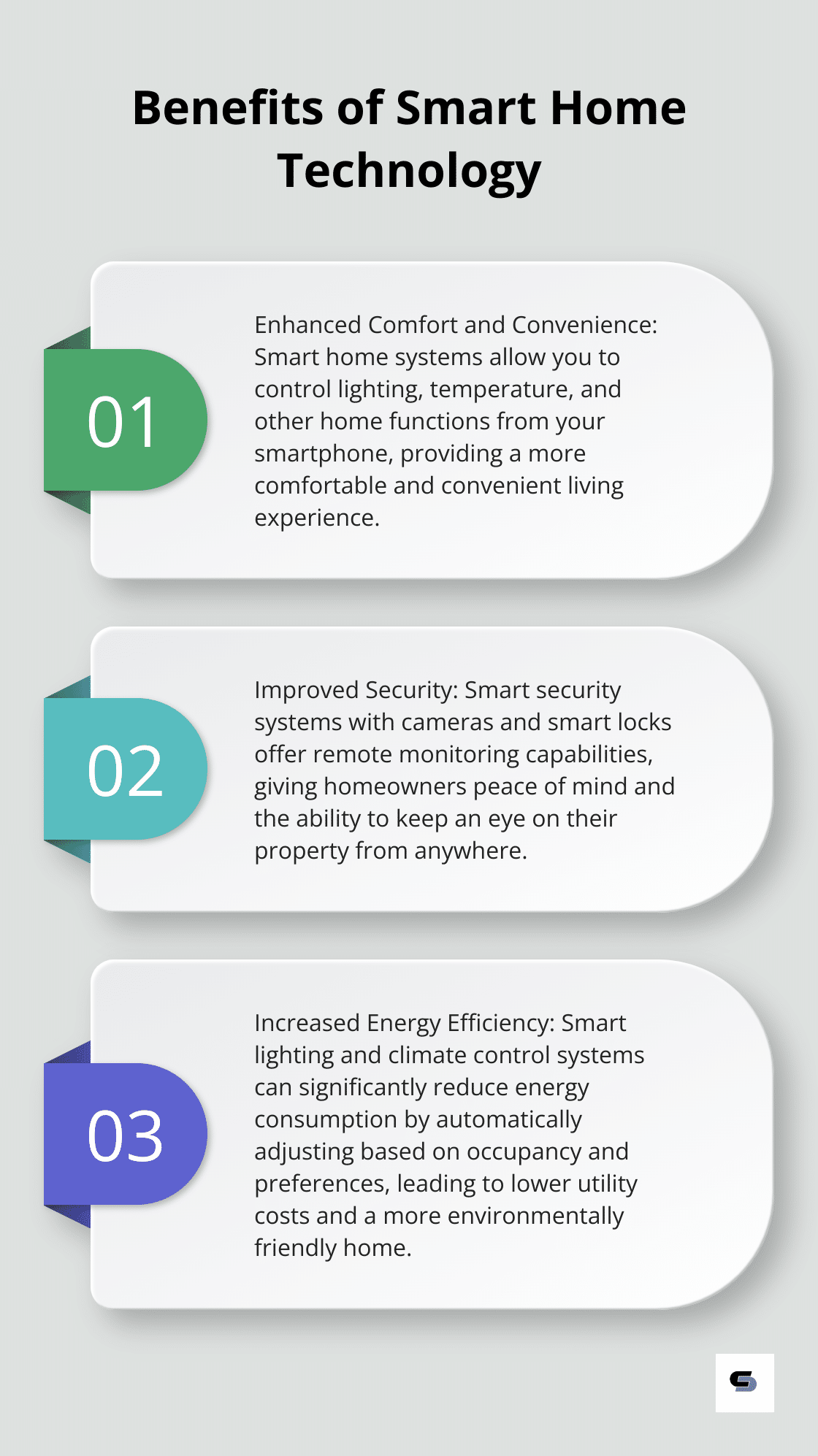 Benefits of Smart Home Technology

01

Enhanced Comfort and Convenience: Smart home systems allow you to control lighting, temperature, and other home functions from your smartphone, providing a more comfortable and convenient living experience.

02

Improved Security: Smart security systems with cameras and smart locks offer remote monitoring capabilities, giving homeowners peace of mind and the ability to keep an eye on their property from anywhere.

03

Increased Energy Efficiency: Smart lighting and climate control systems can significantly reduce energy consumption by automatically adjusting based on occupancy and preferences, leading to lower utility costs and a more environmentally friendly home.